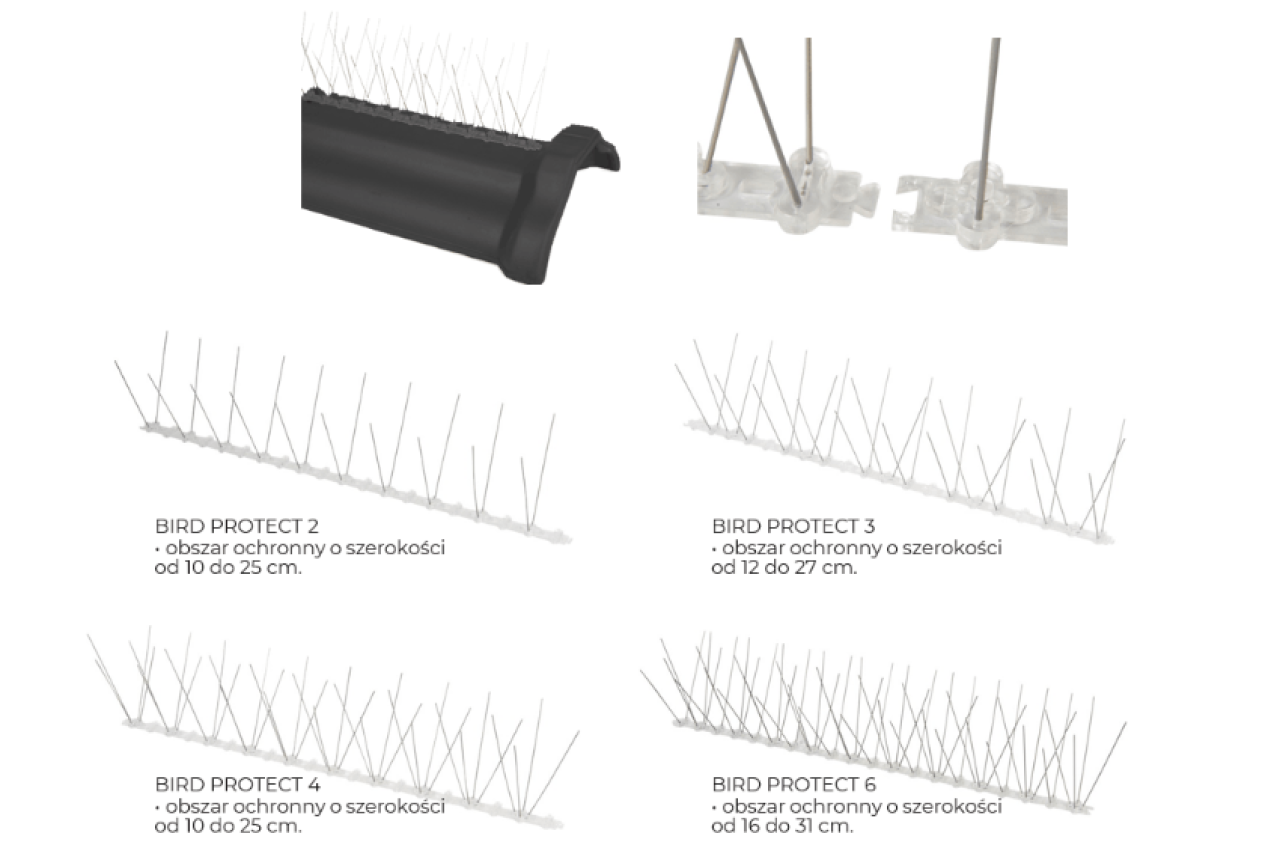 BIRD PROTECT 2
• obszar ochronny o szerokości od 10 do 25 cm.

BIRD PROTECT 3
• obszar ochronny o szerokości od 12 do 27 cm.

BIRD PROTECT 4
• obszar ochronny o szerokości od 10 do 25 cm.

BIRD PROTECT 6
• obszar ochronny o szerokości od 16 do 31 cm.